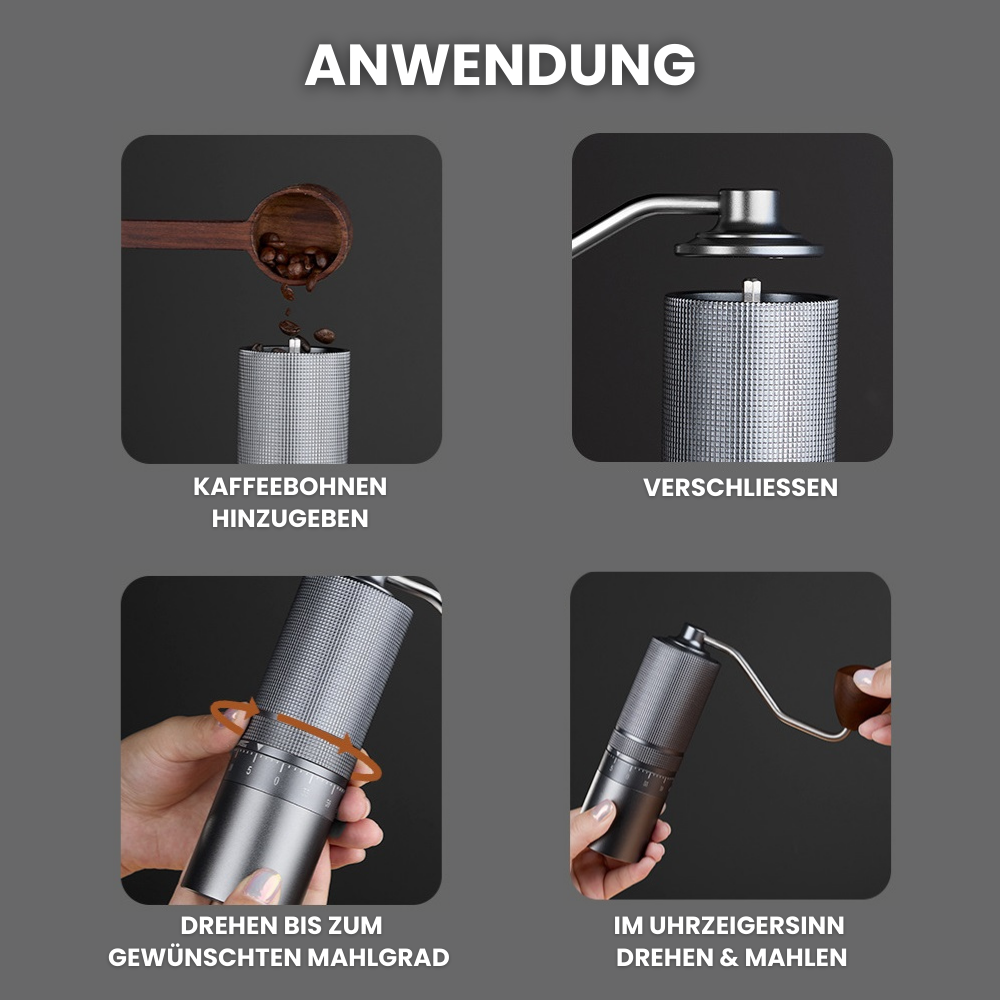 ANWENDUNG

KAFFEEBOHNEN HINZUGEBEN

VERSCHLIESSEN

5 0 1

DREHEN BIS ZUM GEWÜNSCHTEN MAHLGRAD

IM UHRZEIGERSINN DREHEN & MAHLEN